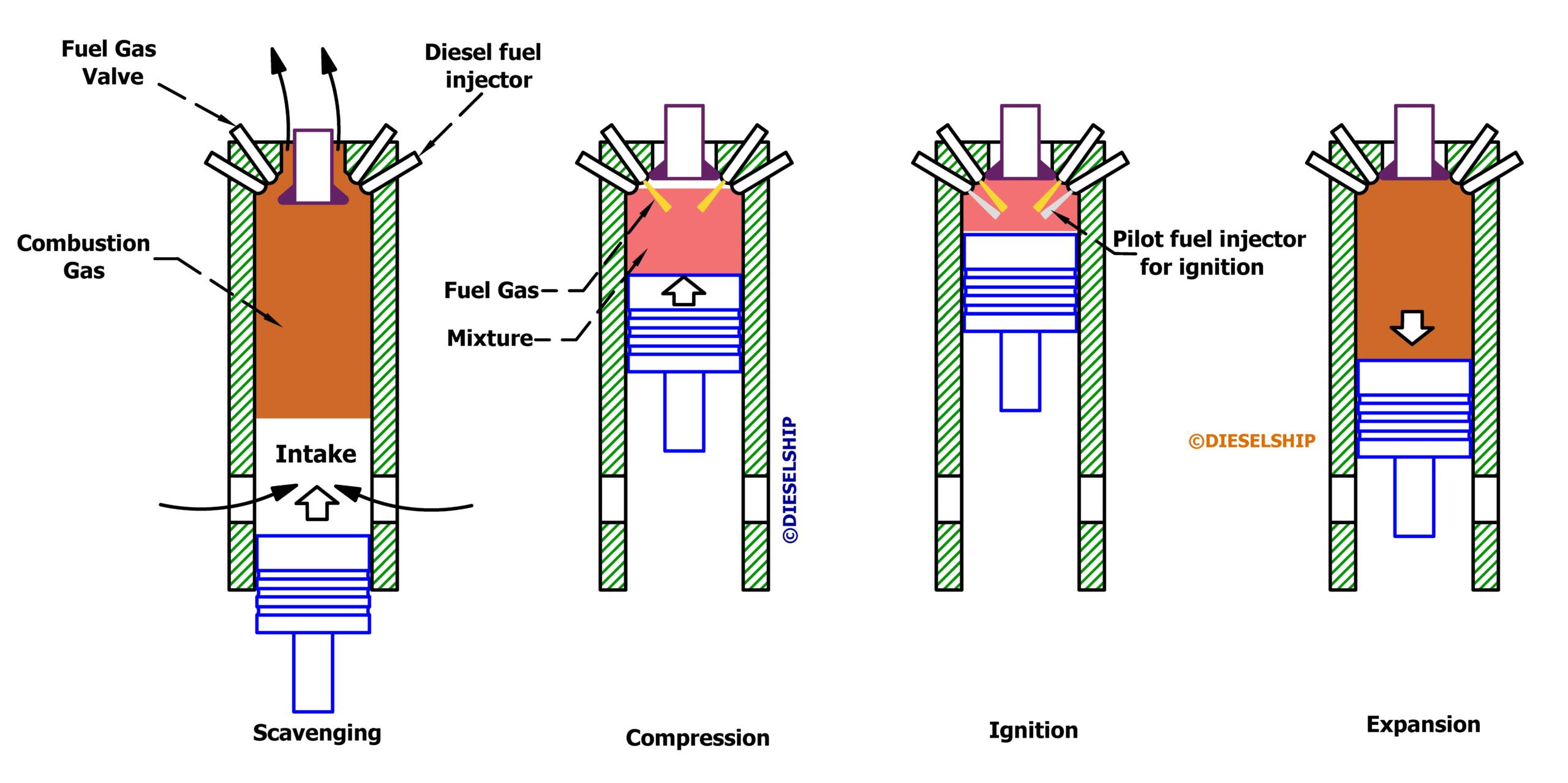 Fuel Gas Valve

Diesel fuel injector

Combustion Gas

Intake

Scavenging

Fuel Gas

Mixture

©DIESELSHIP

Compression

Pilot fuel injector for ignition

Ignition

©DIESELSHIP

Expansion